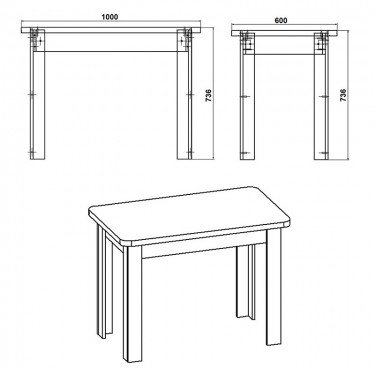 1000

736

600

736