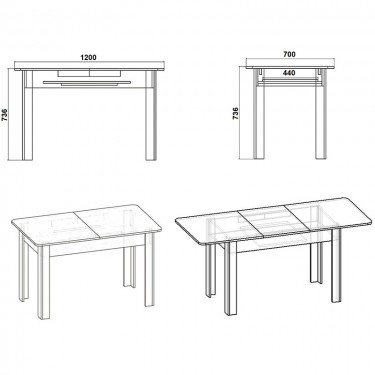 1200
736
700
440
736