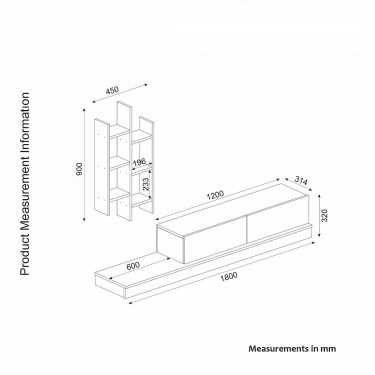 Product Measurement Information

450

900

196

233

1200

314

320

600

1800

Measurements in mm