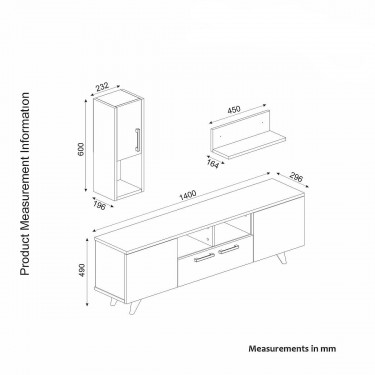 Product Measurement Information

232

600

196

450

164

1400

296

490

Measurements in mm